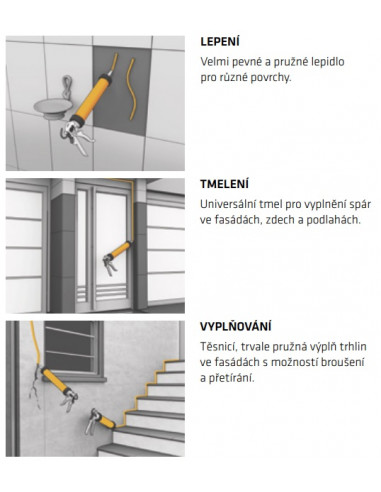 LEPENÍ

Velmi pevné a pružné lepidlo pro různé povrchy.

TMELENÍ

Universální tmel pro vyplnění spár ve fasádách, zdech a podlahách.

VYPLŇOVÁNÍ

Těsnicí, trvale pružná výplň trhlin ve fasádách s možností broušení a přetírání.